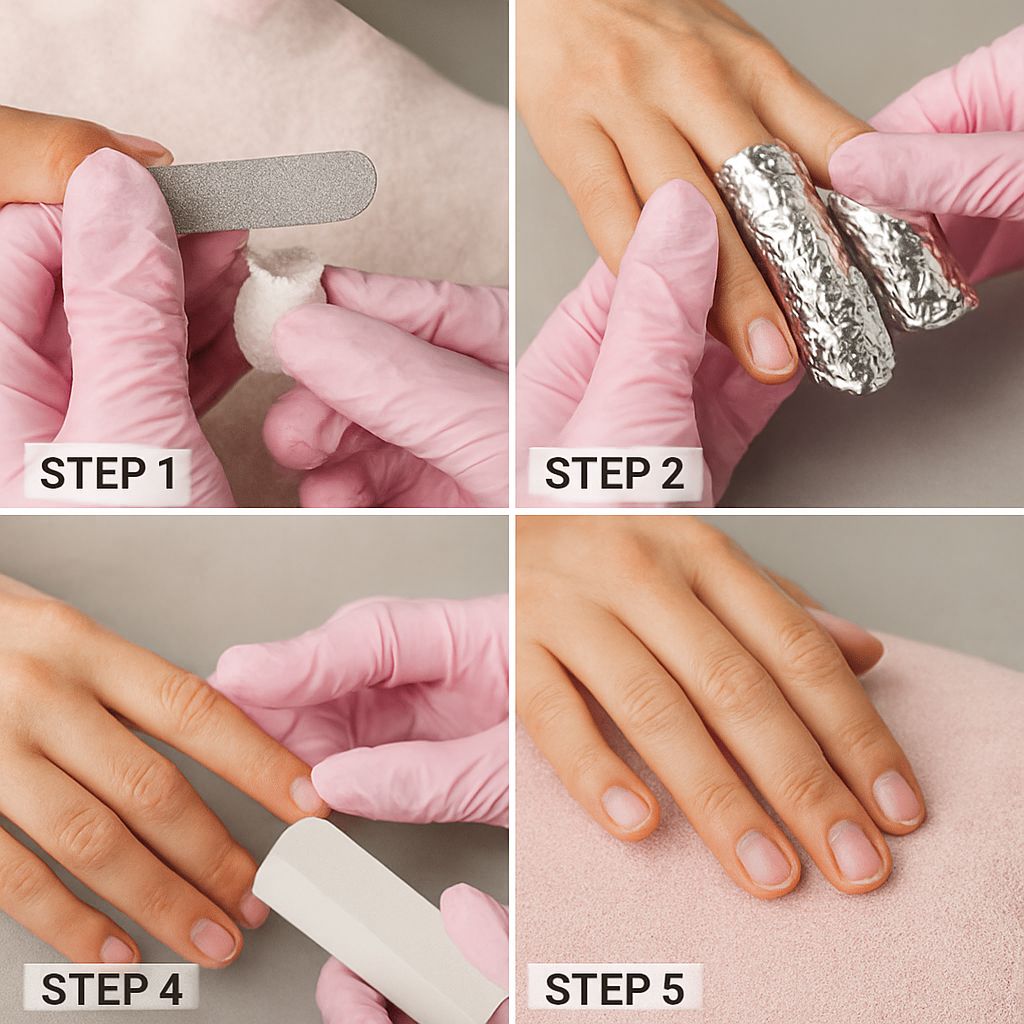 STEP 1

STEP 2

STEP 4

STEP 5